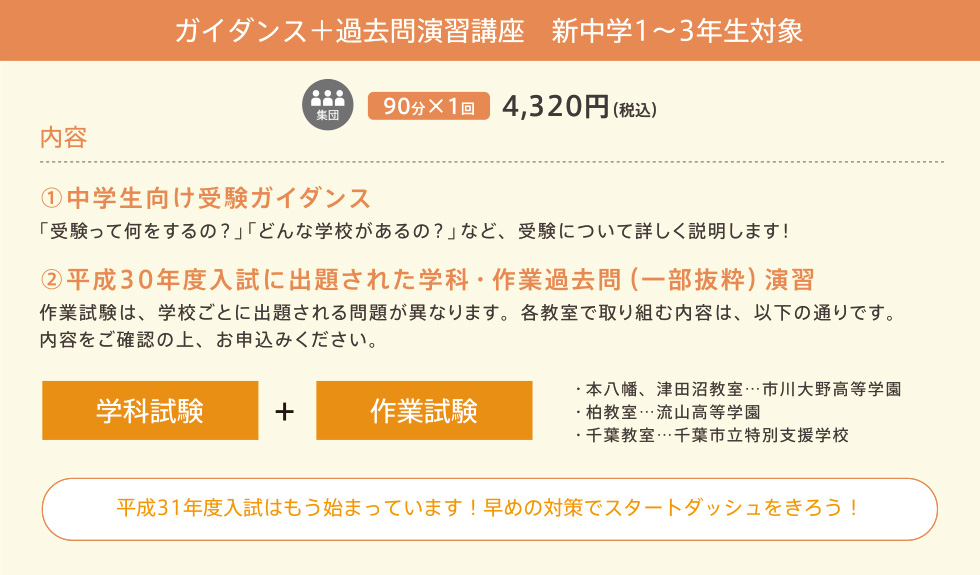 ガイダンス＋過去問演習講座　新中学1～3年生対象

集団

90分×1回

4,320円(税込)

内容

①中学生向け受験ガイダンス

「受験って何をするの？」「どんな学校があるの？」など、受験について詳しく説明します！

②平成30年度入試に出題された学科・作業過去問（一部抜粋）演習

作業試験は、学校ごとに出題される問題が異なります。各教室で取り組む内容は、以下の通りです。内容をご確認の上、お申込みください。

学科試験

＋

作業試験

・本八幡、津田沼教室…市川大野高等学園
・柏教室…流山高等学園
・千葉教室…千葉市立特別支援学校

平成31年度入試はもう始まっています！早めの対策でスタートダッシュをきろう！